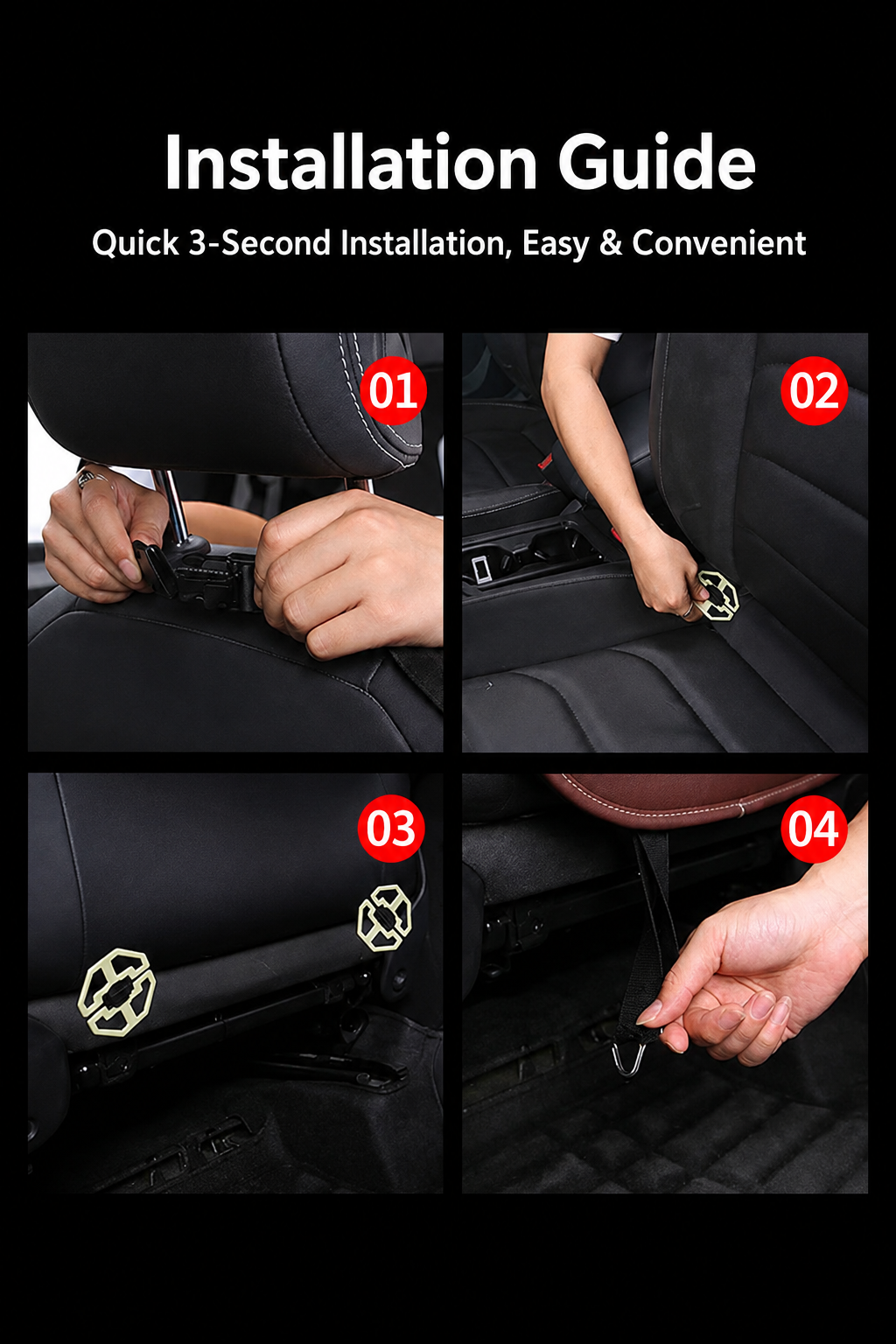 Installation Guide

Quick 3-Second Installation, Easy & Convenient

01

02

03

04